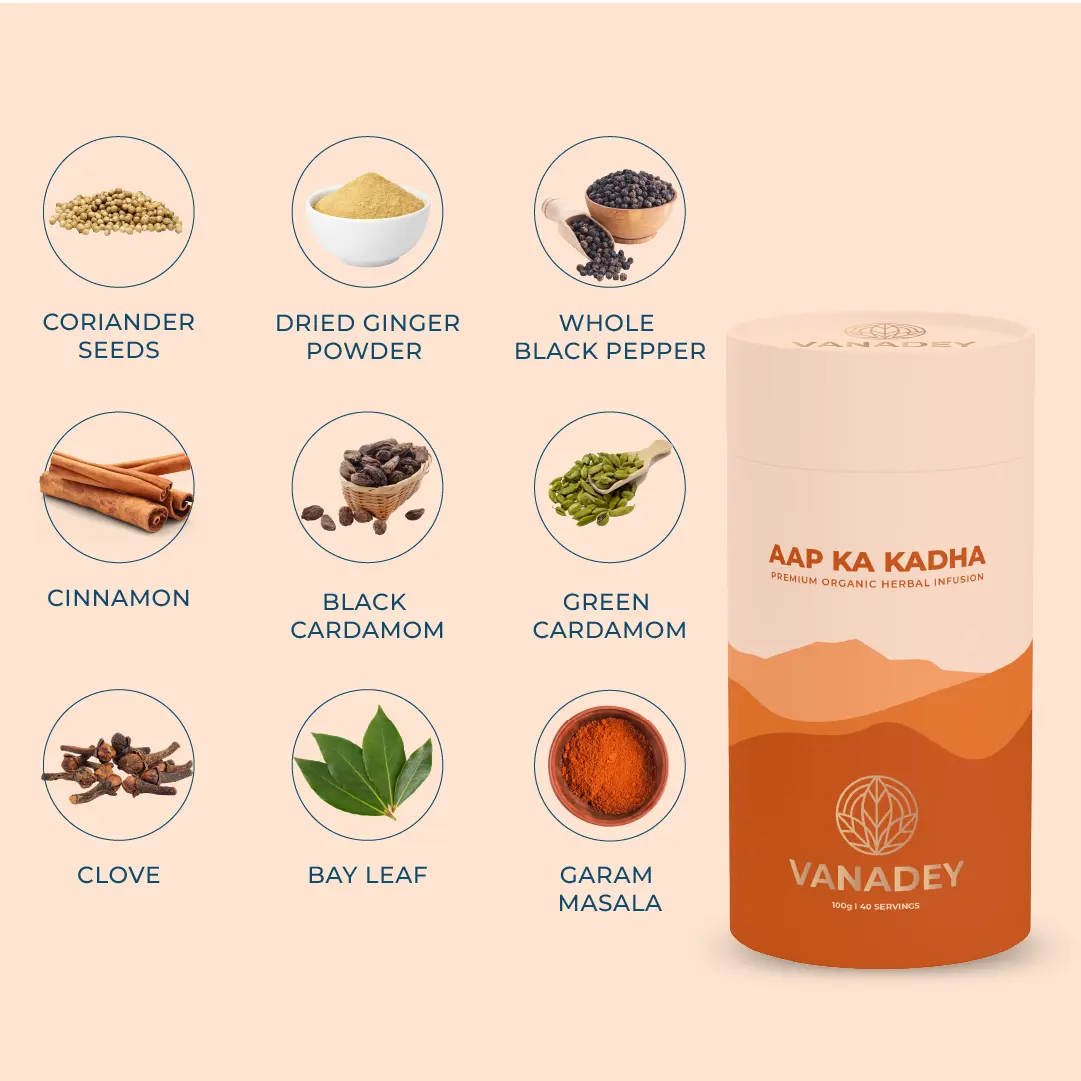 CORIANDER SEEDS

DRIED GINGER POWDER

WHOLE BLACK PEPPER

CINNAMON

BLACK CARDAMOM

GREEN CARDAMOM

CLOVE

BAY LEAF

GARAM MASALA

VANADEY

AAP KA KADHA
PREMIUM ORGANIC HERBAL INFUSION

VANADEY
100g | 40 SERVINGS