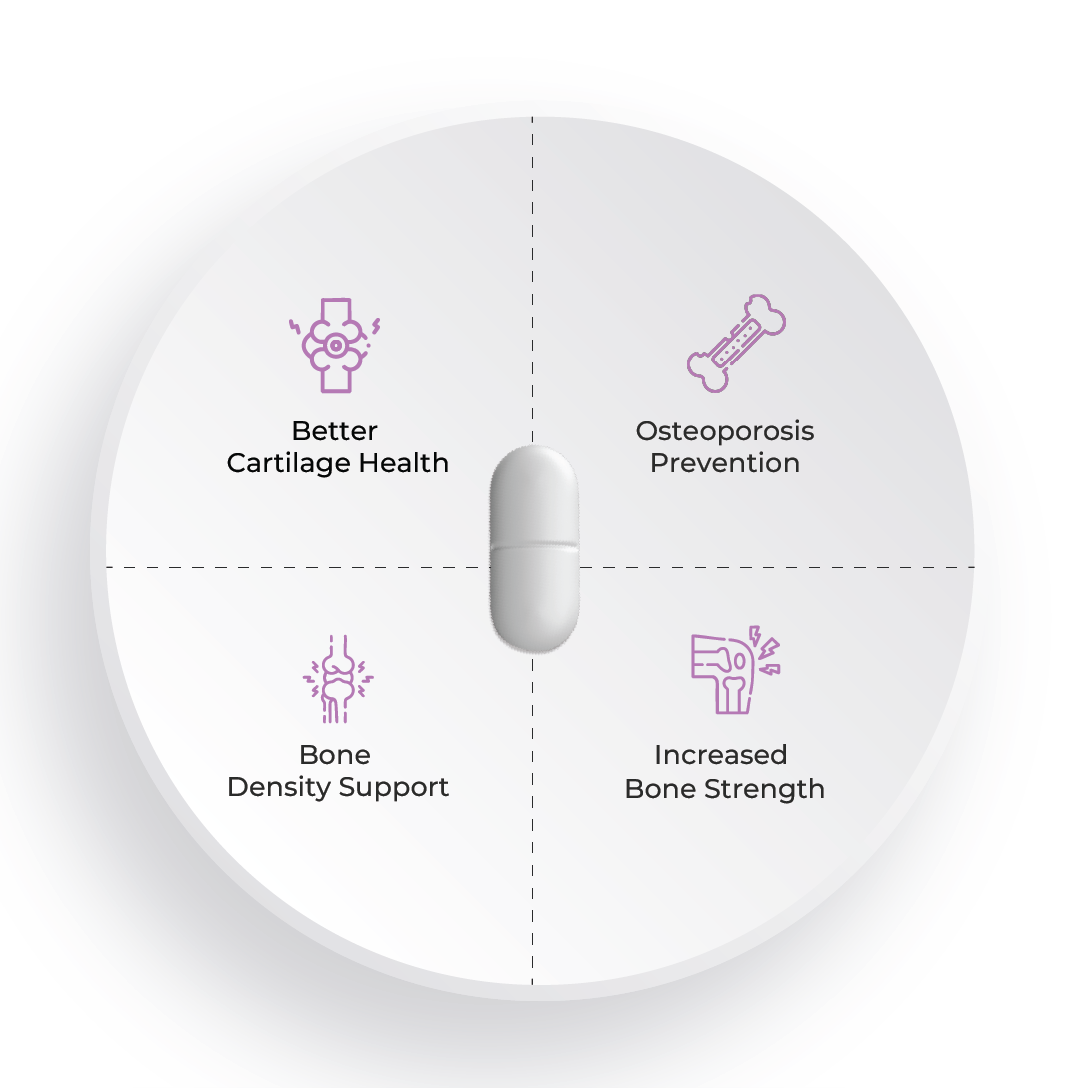 Better Cartilage Health

Osteoporosis Prevention

Bone Density Support

Increased Bone Strength