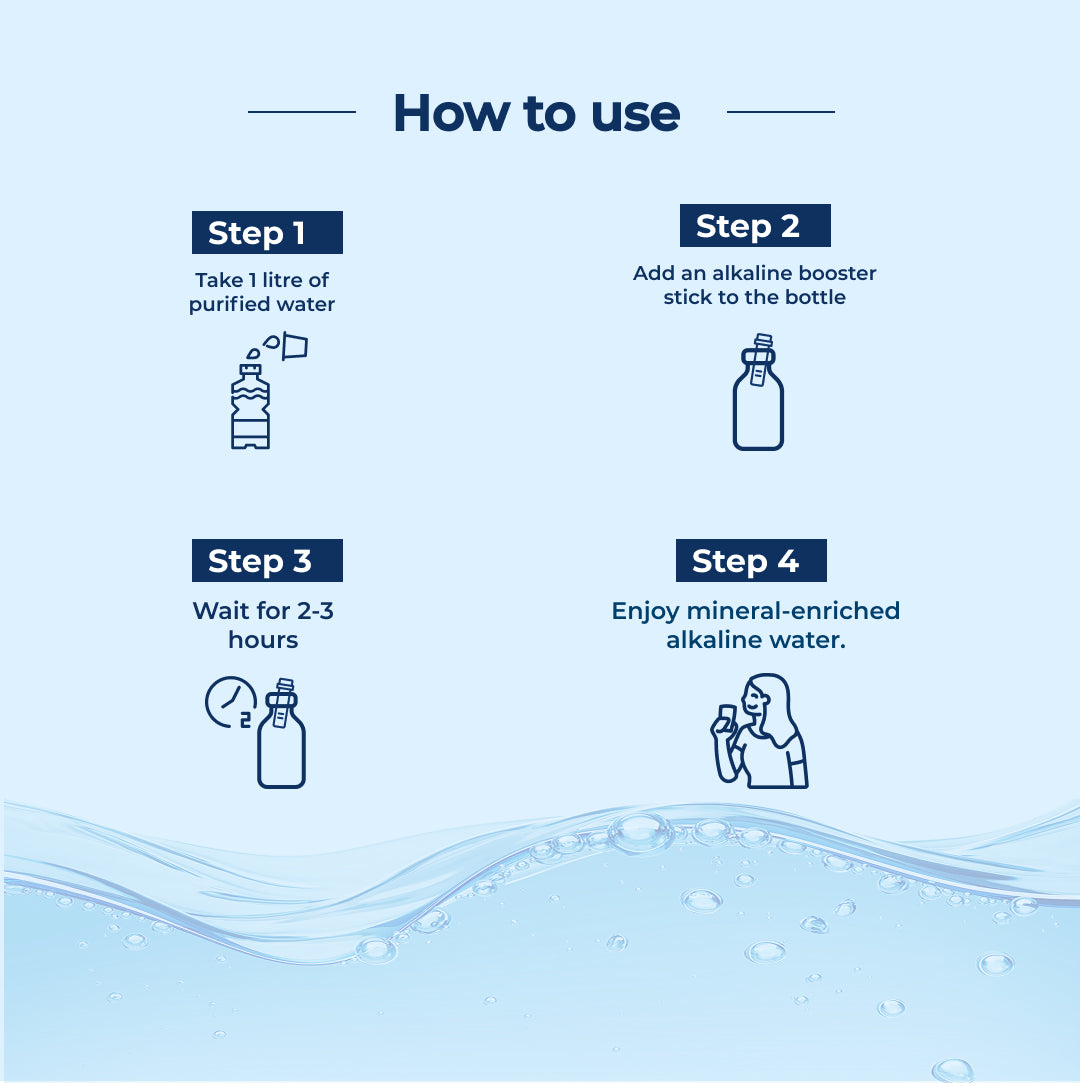 How to use

Step 1

Take 1 litre of purified water

Step 2

Add an alkaline booster stick to the bottle

Step 3

Wait for 2-3 hours

2

Step 4

Enjoy mineral-enriched alkaline water.